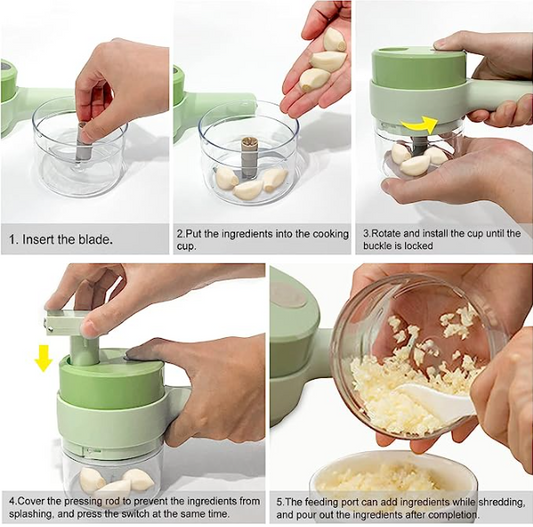 1. Insert the blade.

2.Put the ingredients into the cooking cup.

3.Rotate and install the cup until the buckle is locked

4.Cover the pressing rod to prevent the ingredients from splashing, and press the switch at the same time.

5.The feeding port can add ingredients while shredding, and pour out the ingredients after completion.